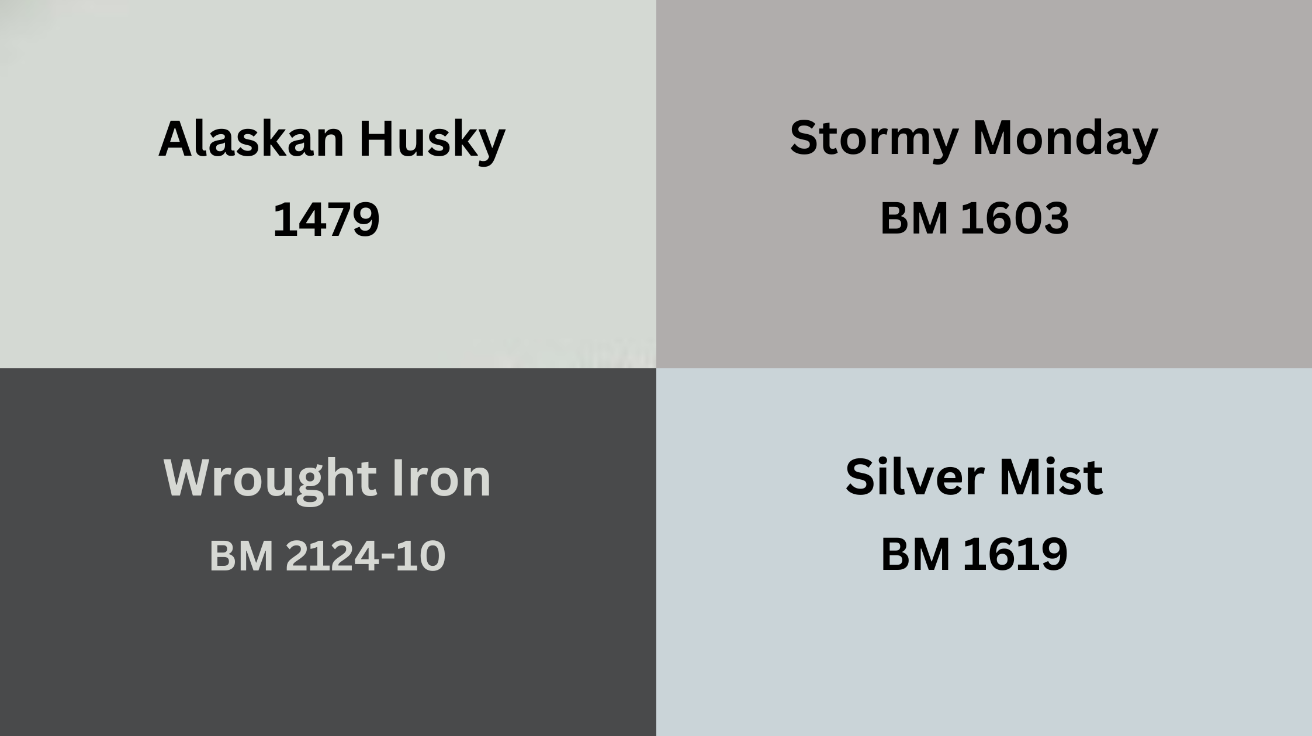 Alaskan Husky
1479

Stormy Monday
BM 1603

Wrought Iron
BM 2124-10

Silver Mist
BM 1619