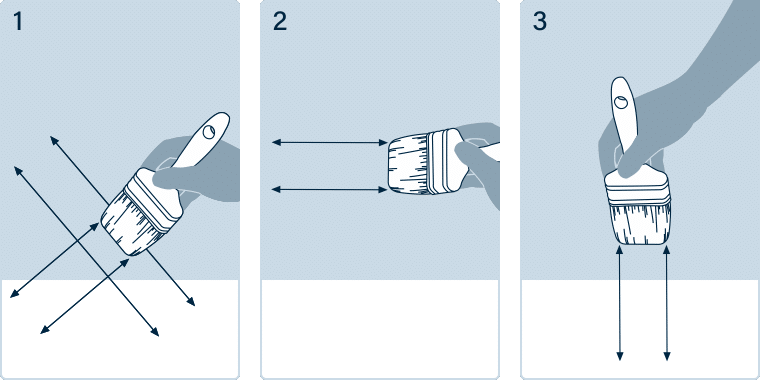 1

2

3