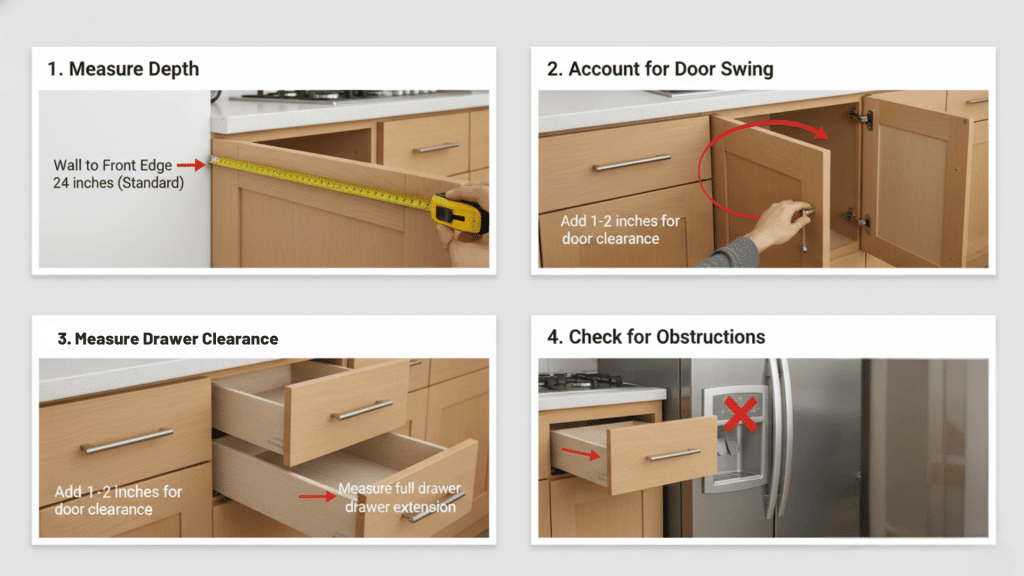 1. Measure Depth

Wall to Front Edge
24 inches (Standard)

2. Account for Door Swing

Add 1-2 inches for
door clearance

3. Measure Drawer Clearance

Add 1-2 inches for
door clearance

Measure full drawer
drawer extension

4. Check for Obstructions